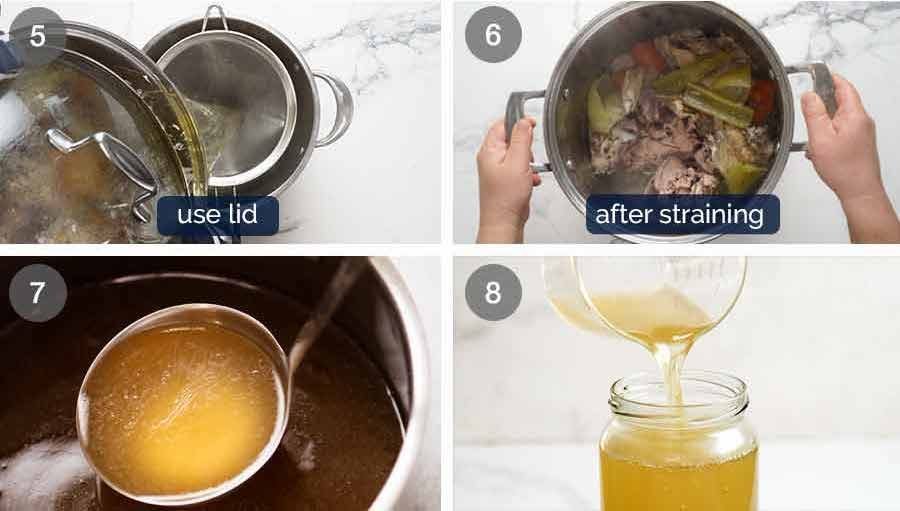 5

use lid

6

after straining

7

8